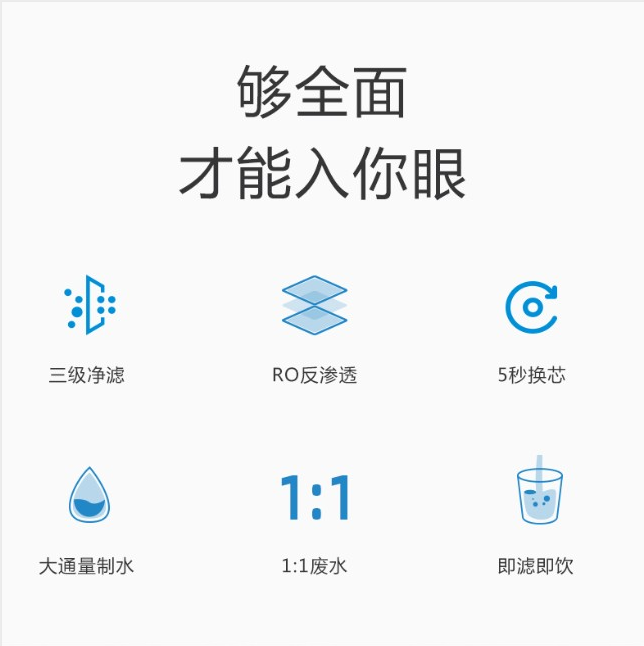 够全面
才能入你眼

三级净滤

RO反渗透

5秒换芯

大通量制水

1:1

1:1废水

即滤即饮